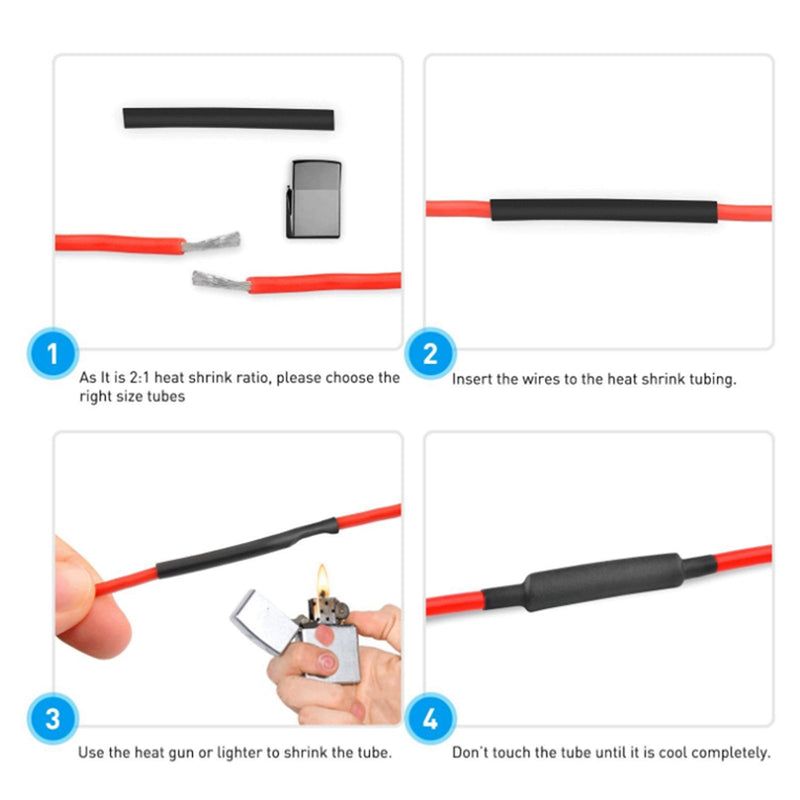 1

As It is 2:1 heat shrink ratio, please choose the right size tubes

2

Insert the wires to the heat shrink tubing.

3

Use the heat gun or lighter to shrink the tube.

4

Don't touch the tube until it is cool completely.