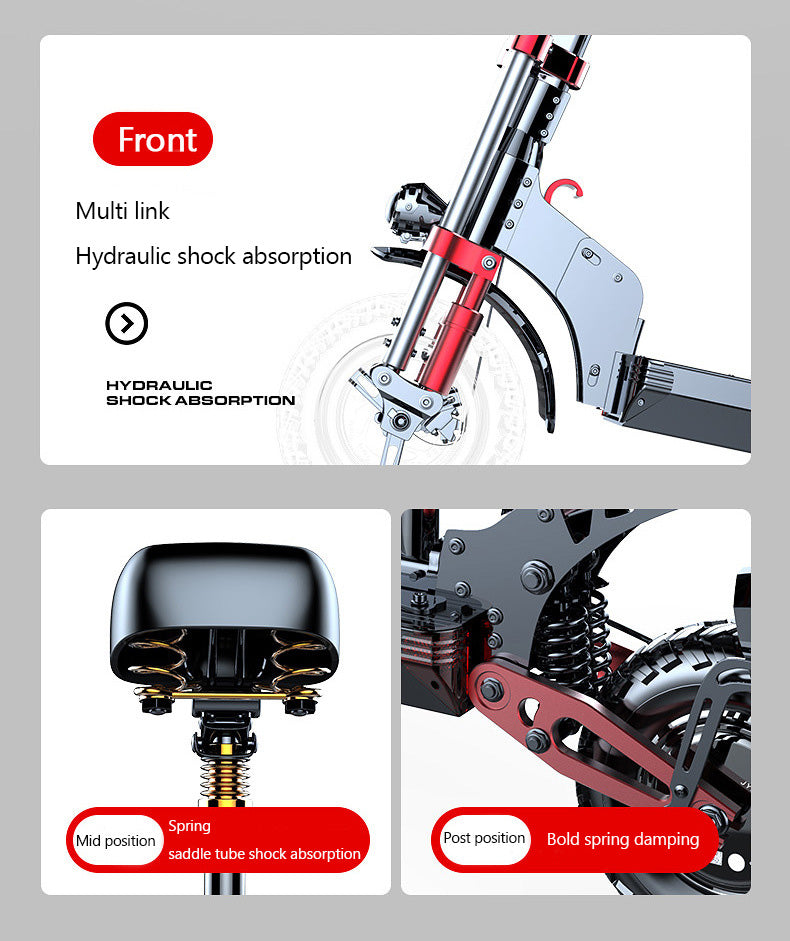 Front

Multi link

Hydraulic shock absorption

HYDRAULIC
SHOCK ABSORPTION

Mid position

Spring
saddle tube shock absorption

Post position

Bold spring damping